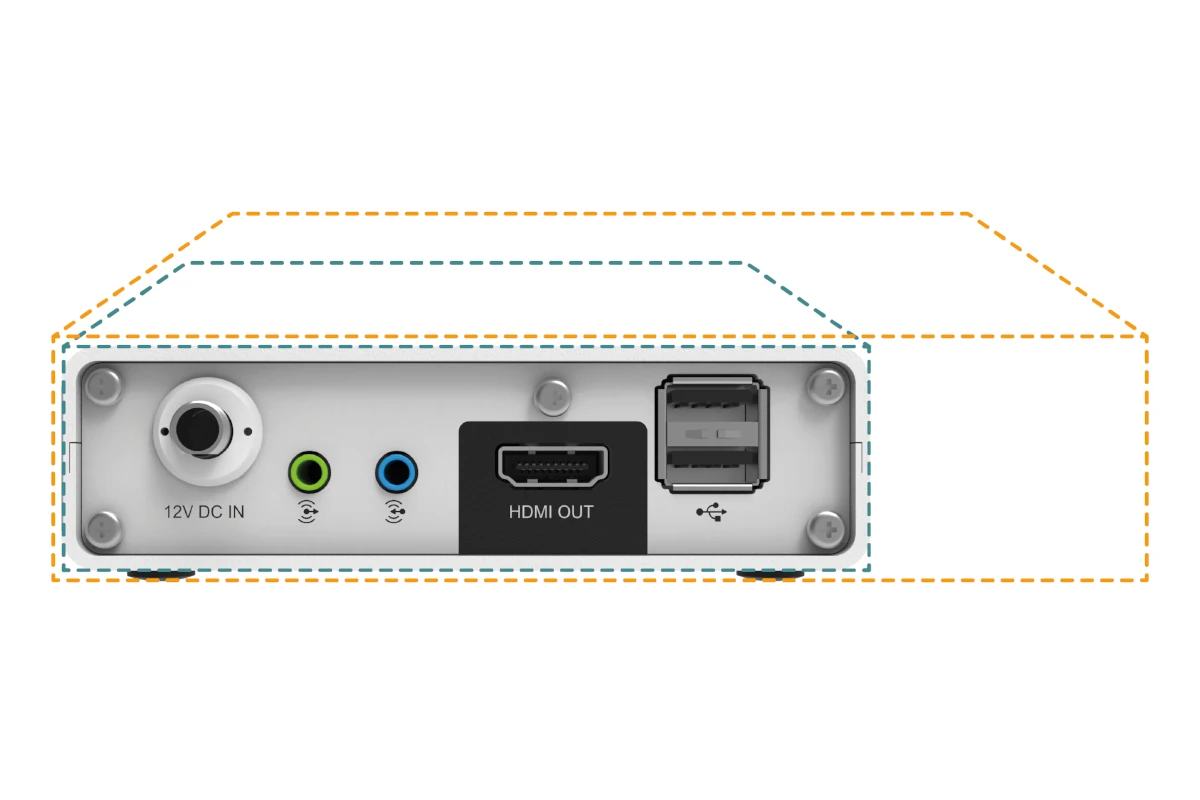 12V DC IN

HDMI OUT